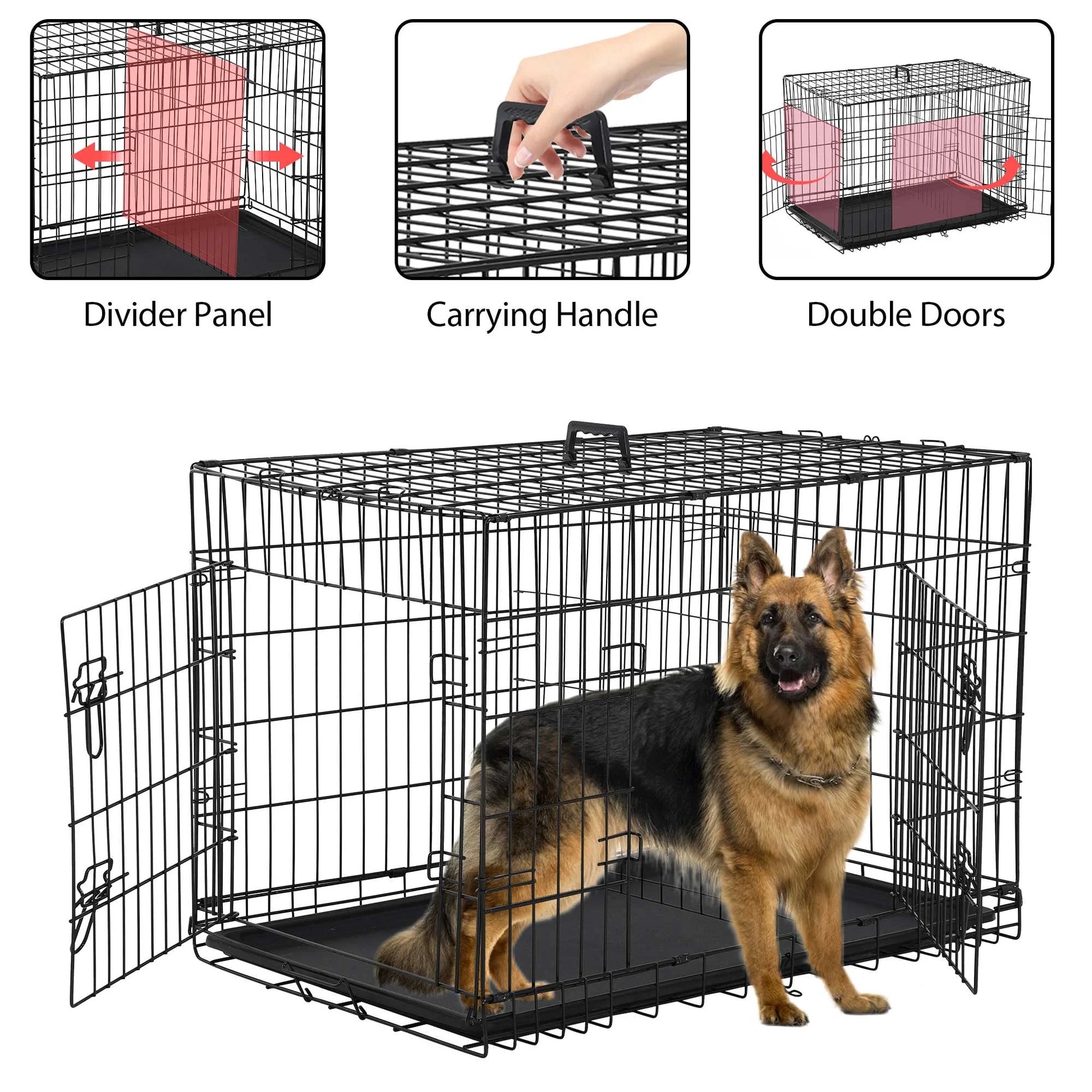 Divider Panel

Carrying Handle

Double Doors